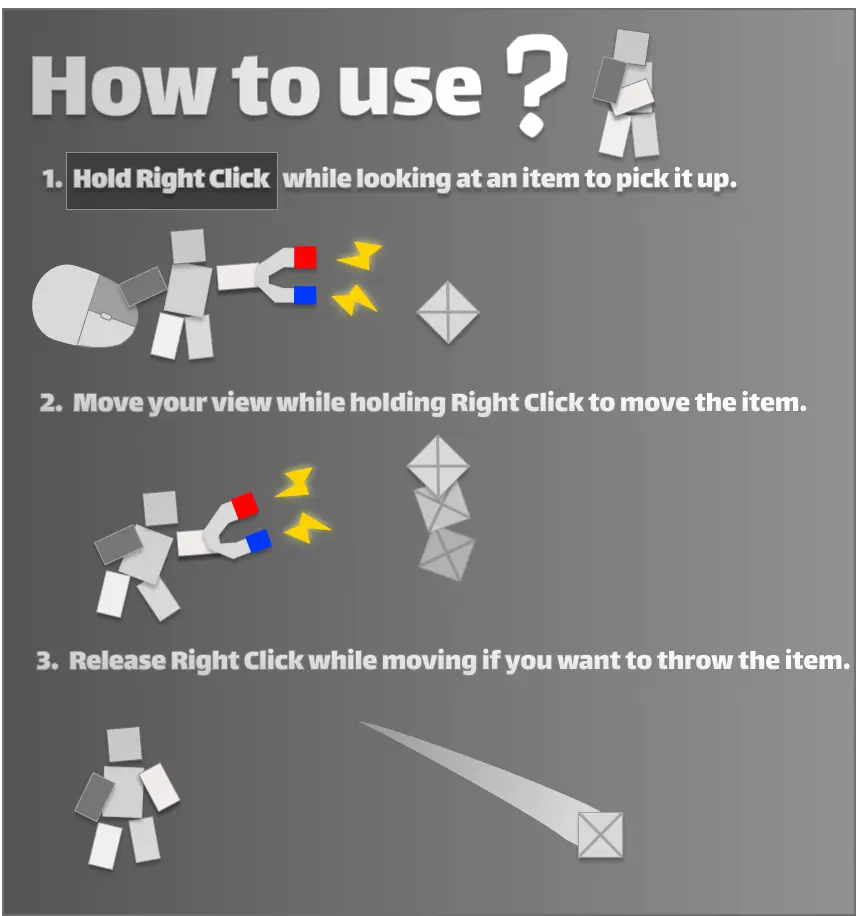 How to use ?

1. Hold Right Click while looking at an item to pick it up.

2. Move your view while holding Right Click to move the item.

3. Release Right Click while moving if you want to throw the item.