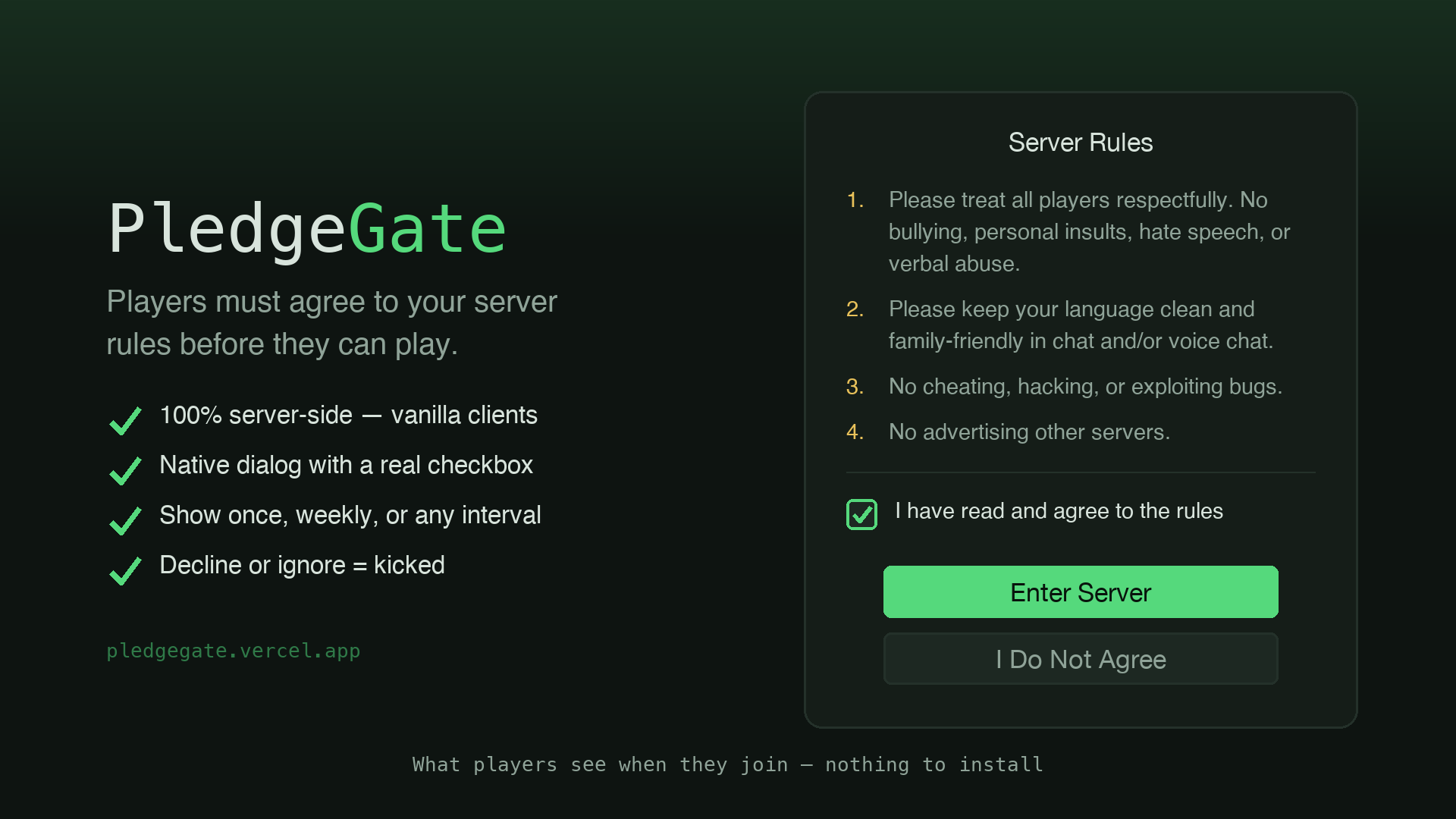 PledgeGate

Players must agree to your server rules before they can play.

✓ 100% server-side — vanilla clients
✓ Native dialog with a real checkbox
✓ Show once, weekly, or any interval
✓ Decline or ignore = kicked

pledgegate.vercel.app

Server Rules

1. Please treat all players respectfully. No bullying, personal insults, hate speech, or verbal abuse.
2. Please keep your language clean and family-friendly in chat and/or voice chat.
3. No cheating, hacking, or exploiting bugs.
4. No advertising other servers.

☑ I have read and agree to the rules

Enter Server

I Do Not Agree

What players see when they join — nothing to install